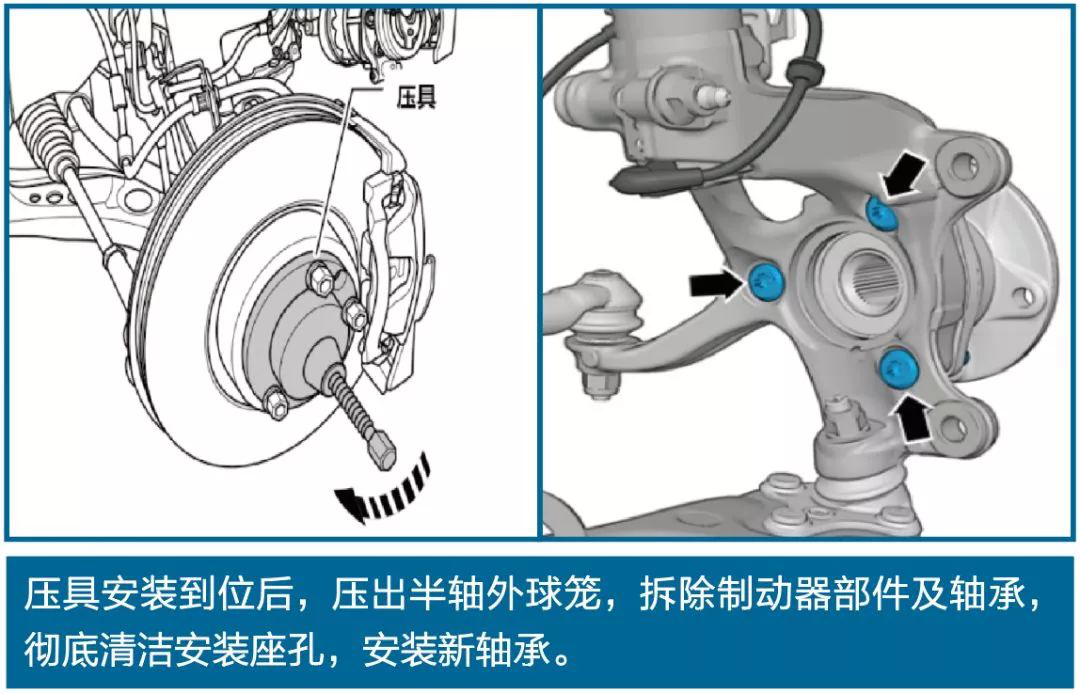 压具

压具安装到位后，压出半轴外球笼，拆除制动器部件及轴承，彻底清洁安装座孔，安装新轴承。