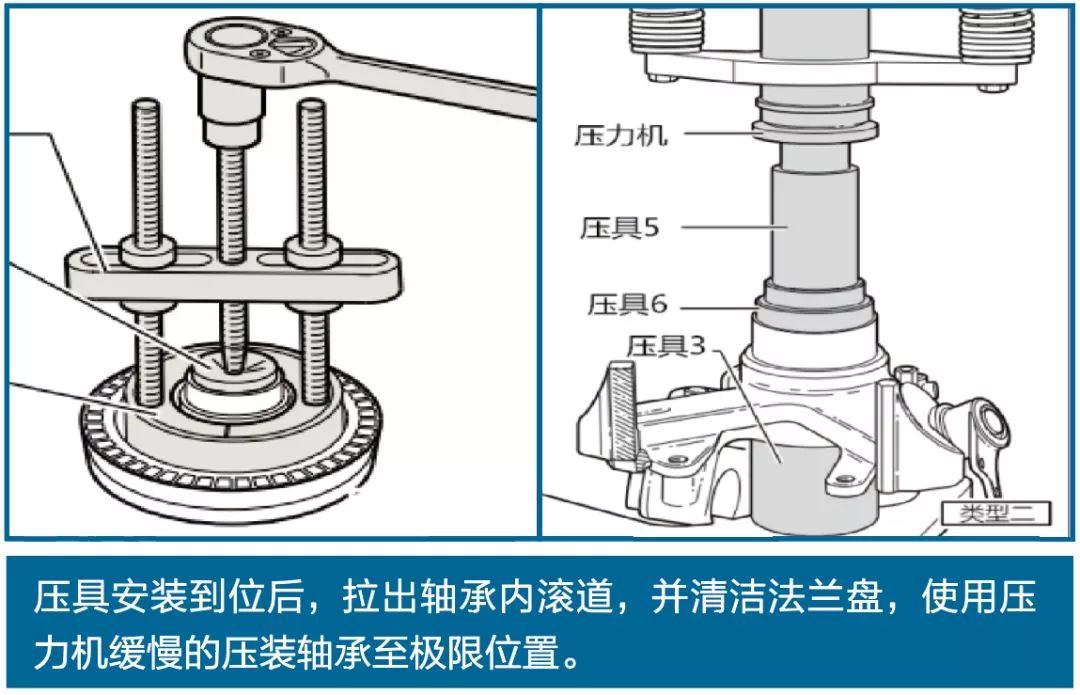 压力机

压具5

压具6

压具3

类型二

压具安装到位后，拉出轴承内滚道，并清洁法兰盘，使用压力机缓慢的压装轴承至极限位置。