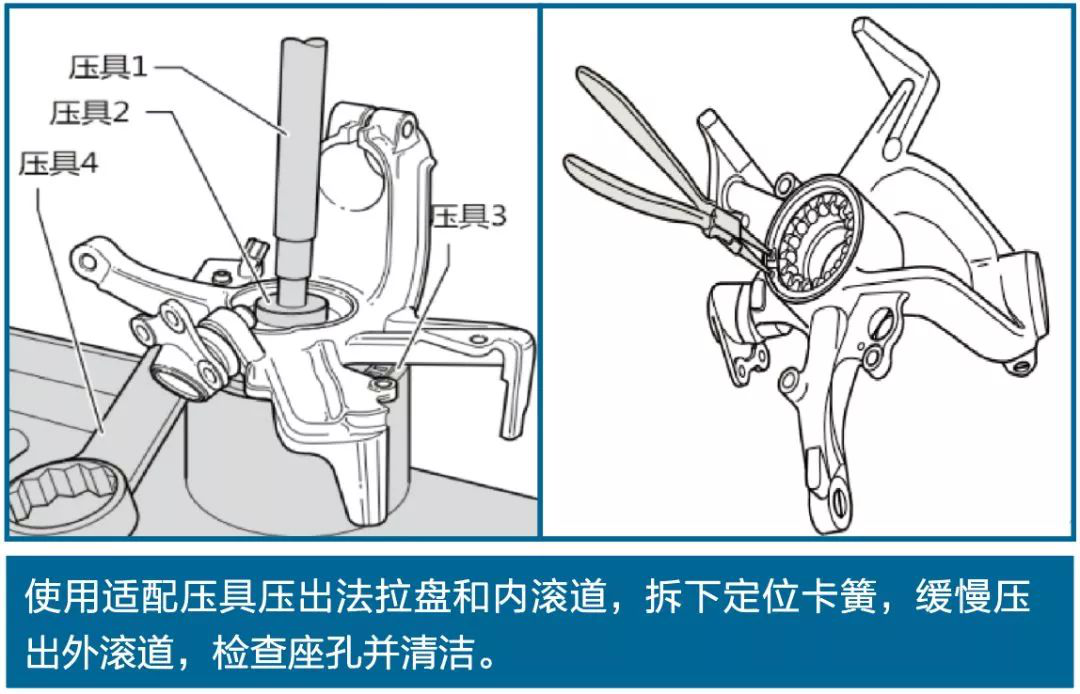 压具1
压具2
压具4
压具3

使用适配压具压出法拉盘和内滚道，拆下定位卡簧，缓慢压出外滚道，检查座孔并清洁。